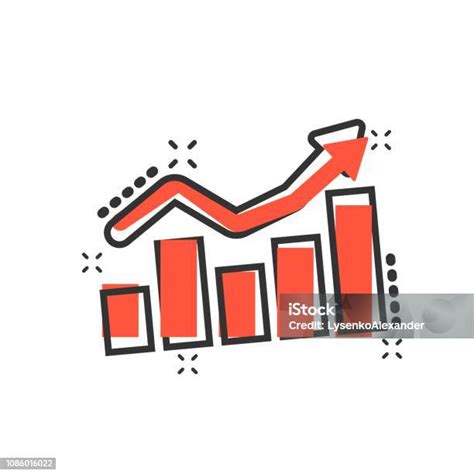 iStock
Credit: LysenkoAlexander

1086016022