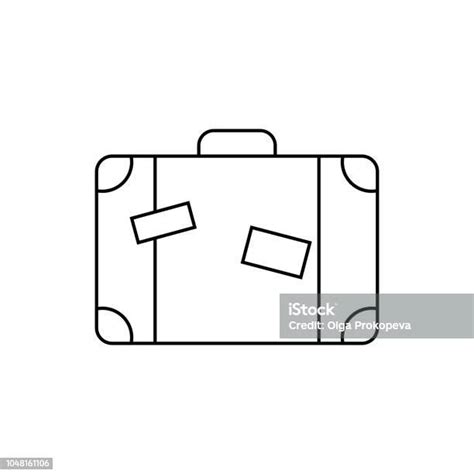 iStock
Credit: Olga Prokopeva

1048161106