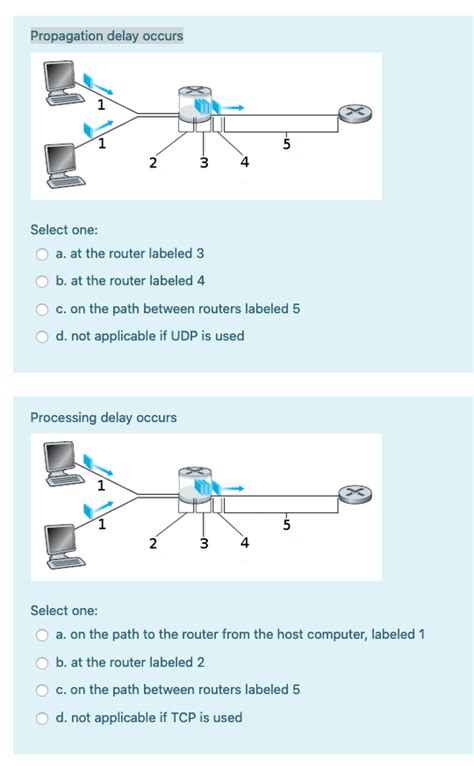 Propagation delay occurs

1
1
2
3
4
5

Select one:
a. at the router labeled 3
b. at the router labeled 4
c. on the path between routers labeled 5
d. not applicable if UDP is used

Processing delay occurs

1
1
2
3
4
5

Select one:
a. on the path to the router from the host computer, labeled 1
b. at the router labeled 2
c. on the path between routers labeled 5
d. not applicable if TCP is used