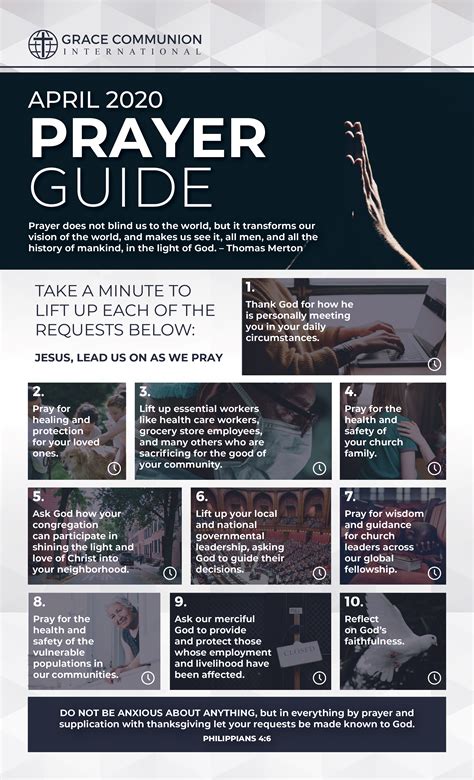 GRACE COMMUNION INTERNATIONAL

APRIL 2020
PRAYER
GUIDE

Prayer does not blind us to the world, but it transforms our vision of the world, and makes us see it, all men, and all the history of mankind, in the light of God. – Thomas Merton

TAKE A MINUTE TO LIFT UP EACH OF THE REQUESTS BELOW:

JESUS, LEAD US ON AS WE PRAY

1.
Thank God for how he is personally meeting you in your daily circumstances.

2.
Pray for healing and protection for your loved ones.

3.
Lift up essential workers like health care workers, grocery store employees, and many others who are sacrificing for the good of your community.

4.
Pray for the health and safety of your church family.

5.
Ask God how your congregation can participate in shining the light and love of Christ into your neighborhood.

6.
Lift up your local and national governmental leadership, asking God to guide their decisions.

7.
Pray for wisdom and guidance for church leaders across our global fellowship.

8.
Pray for the health and safety of the vulnerable populations in our communities.

9.
Ask our merciful God to provide and protect those whose employment and livelihood have been affected.

CLOSED

10.
Reflect on God's faithfulness.

DO NOT BE ANXIOUS ABOUT ANYTHING, but in everything by prayer and supplication with thanksgiving let your requests be made known to God.
PHILIPPIANS 4:6