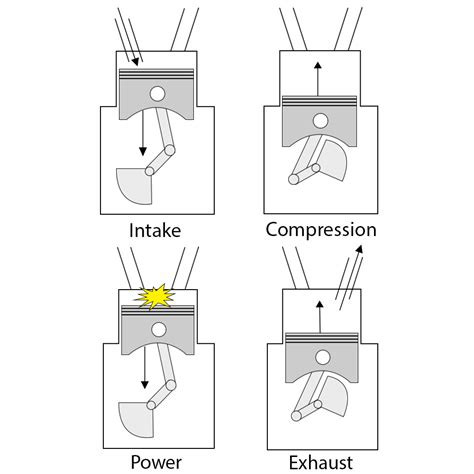 Intake

Compression

Power

Exhaust