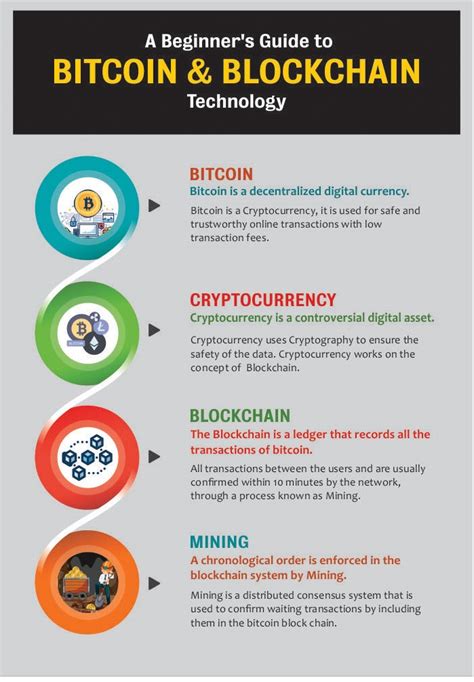 A Beginner's Guide to
BITCOIN & BLOCKCHAIN
Technology

BITCOIN
Bitcoin is a decentralized digital currency.
Bitcoin is a Cryptocurrency, it is used for safe and trustworthy online transactions with low transaction fees.

CRYPTOCURRENCY
Cryptocurrency is a controversial digital asset.
Cryptocurrency uses Cryptography to ensure the safety of the data. Cryptocurrency works on the concept of Blockchain.

BLOCKCHAIN
The Blockchain is a ledger that records all the transactions of bitcoin.
All transactions between the users and are usually confirmed within 10 minutes by the network, through a process known as Mining.

MINING
A chronological order is enforced in the blockchain system by Mining.
Mining is a distributed consensus system that is used to confirm waiting transactions by including them in the bitcoin block chain.