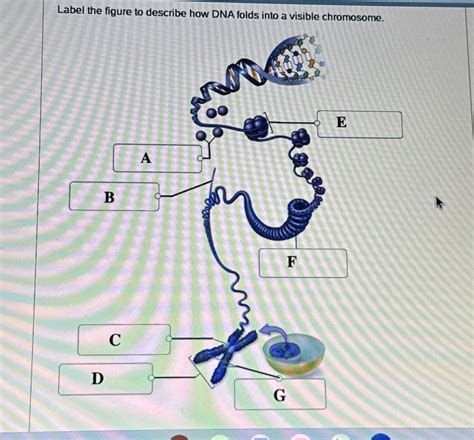 Label the figure to describe how DNA folds into a visible chromosome.

E

A

B

F

C

D

G