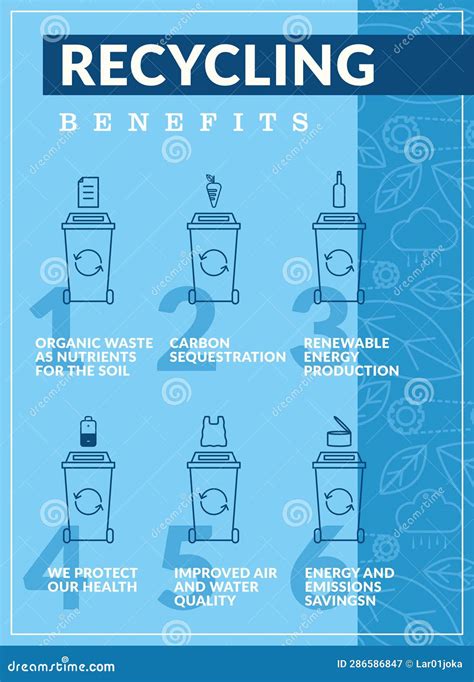 RECYCLING

BENEFITS

1
ORGANIC WASTE AS NUTRIENTS FOR THE SOIL

2
CARBON SEQUESTRATION

3
RENEWABLE ENERGY PRODUCTION

4
WE PROTECT OUR HEALTH

5
IMPROVED AIR AND WATER QUALITY

6
ENERGY AND EMISSIONS SAVINGSN

dreamstime.com

ID 286586847 © Lar01joka