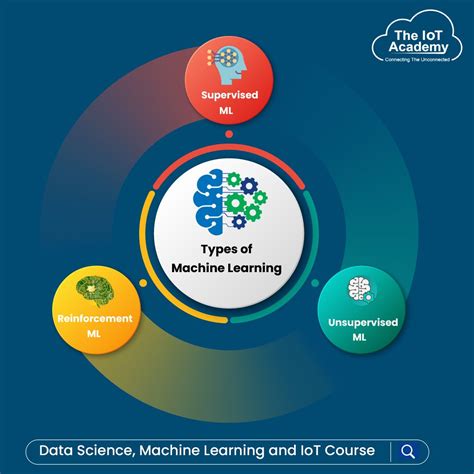 The IoT Academy
Connecting The Unconnected

Supervised ML

Types of Machine Learning

Reinforcement ML

Unsupervised ML

Data Science, Machine Learning and IoT Course