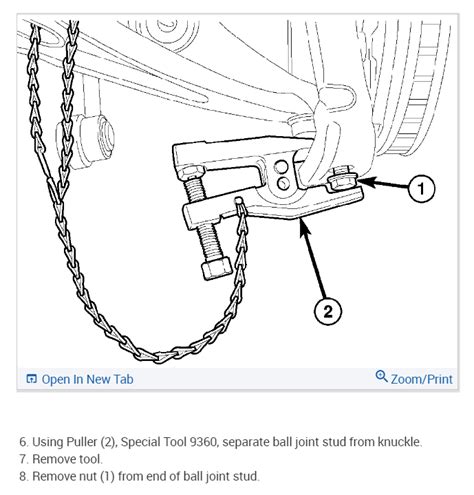 1

2

Open In New Tab

Zoom/Print

6. Using Puller (2), Special Tool 9360, separate ball joint stud from knuckle.
7. Remove tool.
8. Remove nut (1) from end of ball joint stud.