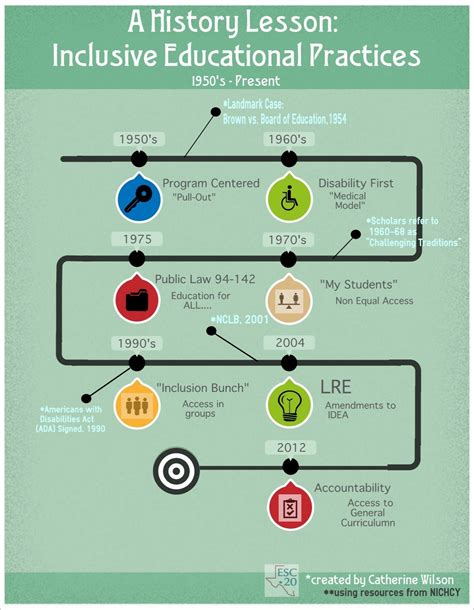 A History Lesson:
Inclusive Educational Practices
1950's - Present

*Landmark Case:
Brown vs. Board of Education,1954

1950's
Program Centered
"Pull-Out"

1960's
Disability First
"Medical Model"

*Scholars refer to 1960-68 as "Challenging Traditions"

1975
Public Law 94-142
Education for ALL....

1970's
"My Students"
Non Equal Access

*NCLB, 2001

1990's
"Inclusion Bunch"
Access in groups

*Americans with Disabilities Act (ADA) Signed, 1990

2004
LRE
Amendments to IDEA

2012
Accountability
Access to General Curriculumn

ESC 20
*created by Catherine Wilson
**using resources from NICHCY