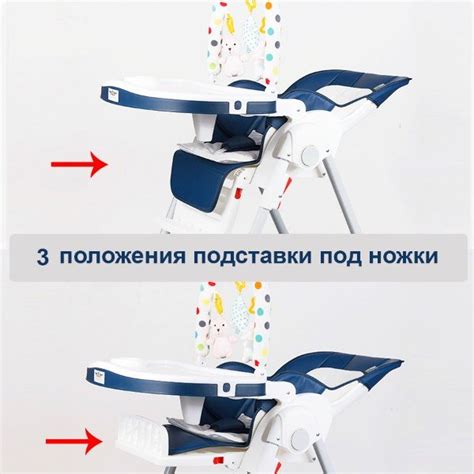 3 положения подставки под ножки