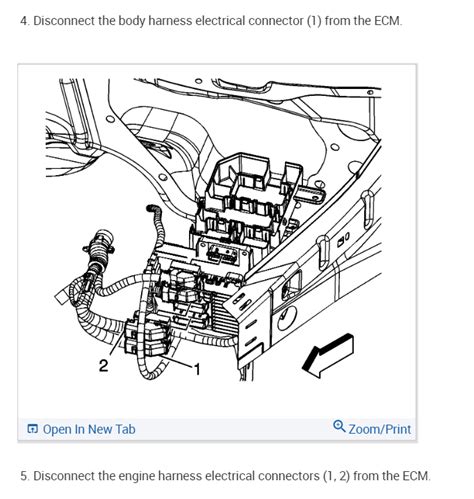 4. Disconnect the body harness electrical connector (1) from the ECM.

2

1

Open In New Tab

Zoom/Print

5. Disconnect the engine harness electrical connectors (1, 2) from the ECM.