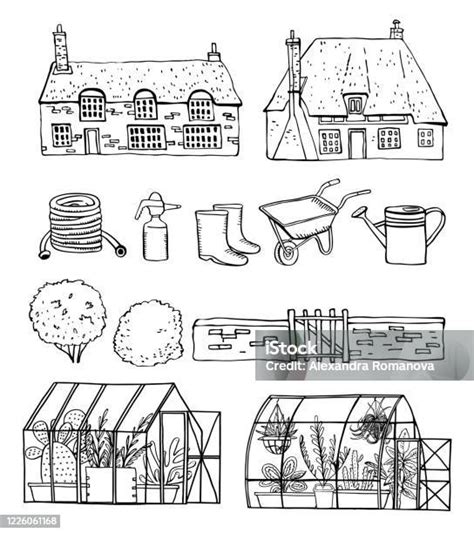 iStock
Credit: Alexandra Romanova

1226061168