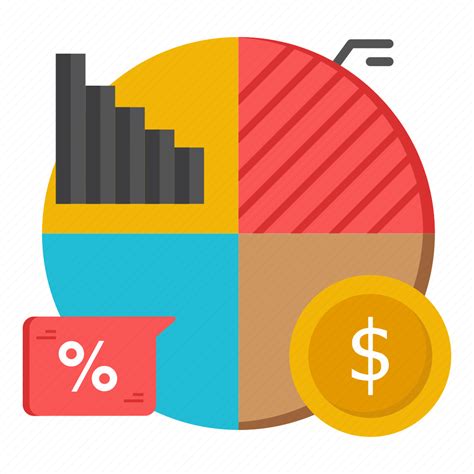 %

$