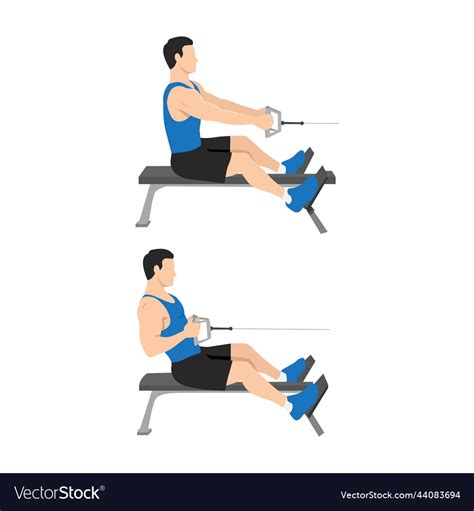 VectorStock®
VectorStock.com/44083694