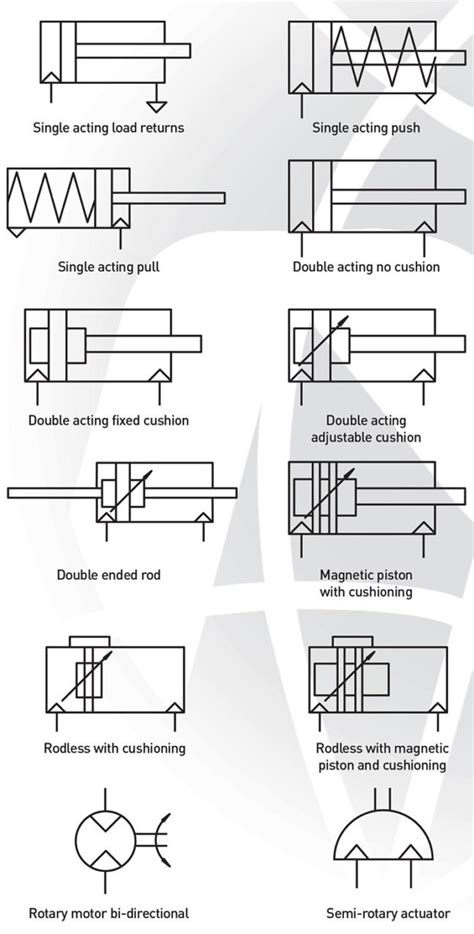 Single acting load returns

Single acting push

Single acting pull

Double acting no cushion

Double acting fixed cushion

Double acting adjustable cushion

Double ended rod

Magnetic piston with cushioning

Rodless with cushioning

Rodless with magnetic piston and cushioning

Rotary motor bi-directional

Semi-rotary actuator