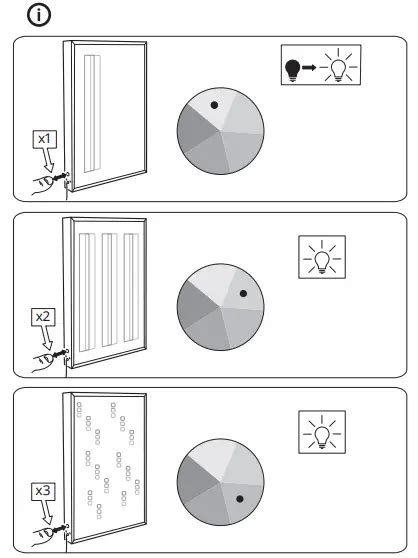 x1

x2

x3