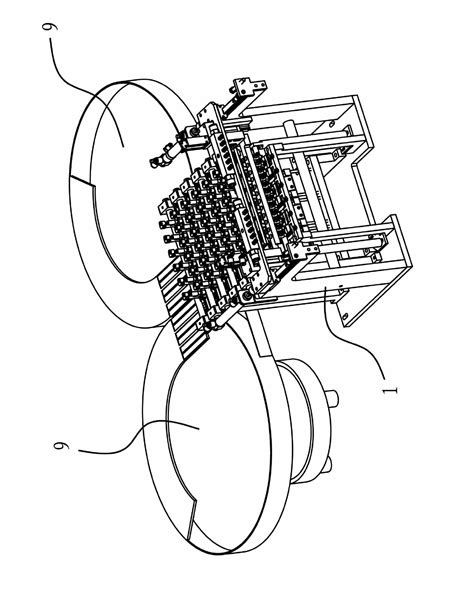 9

9

1