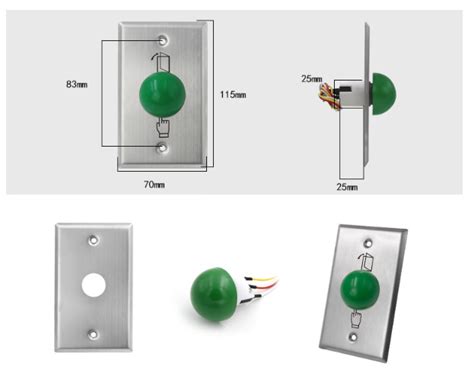 83mm

115mm

70mm

25mm

25mm