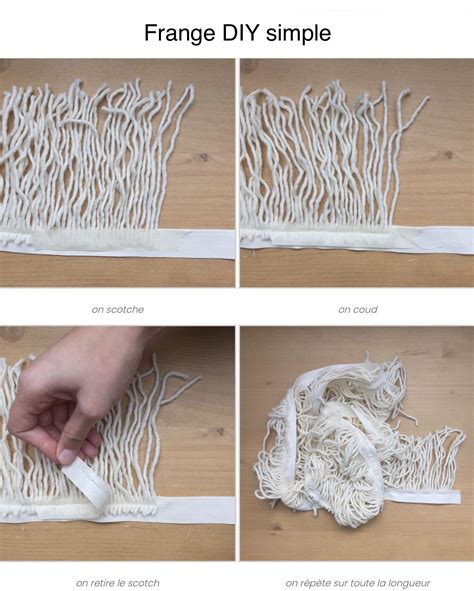 Frange DIY simple

on scotche

on coud

on retire le scotch

on répète sur toute la longueur