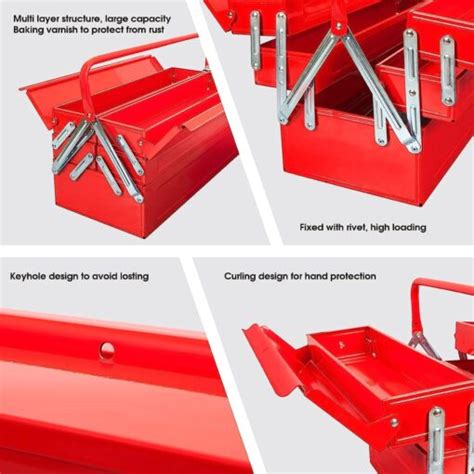 Multi layer structure, large capacity
Baking varnish to protect from rust

Fixed with rivet, high loading

Keyhole design to avoid losting

Curling design for hand protection