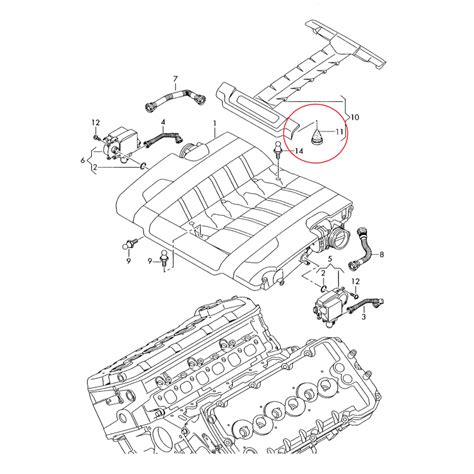 7
10
12
4
1
11
14
6
2
8
9
9
5
2
12
3