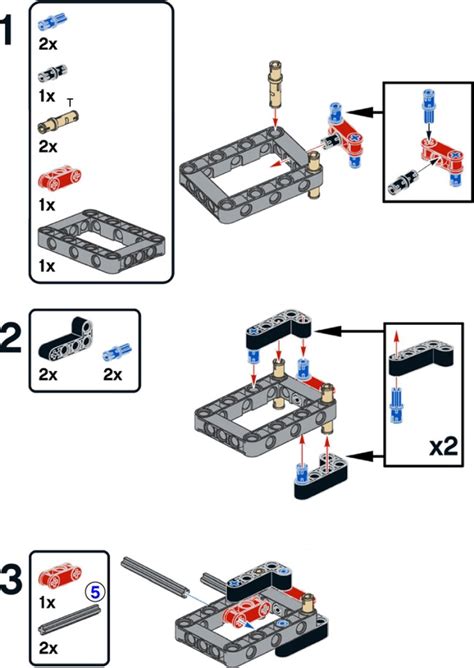 1

2x

1x

T

2x

1x

1x

2

2x

2x

x2

3

1x

5

2x