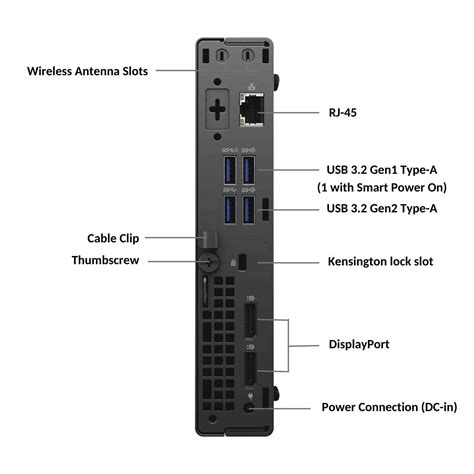 Wireless Antenna Slots

RJ-45

USB 3.2 Gen1 Type-A
(1 with Smart Power On)

USB 3.2 Gen2 Type-A

Cable Clip

Thumbscrew

Kensington lock slot

DisplayPort

Power Connection (DC-in)