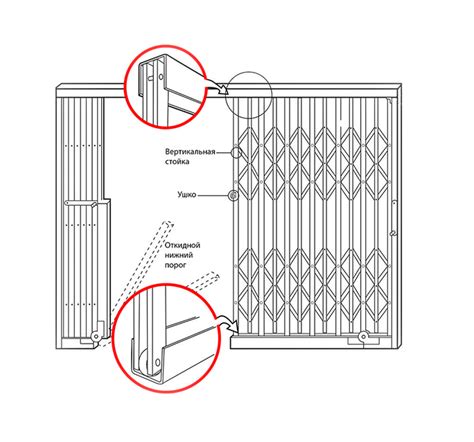 Вертикальная стойка

Ушко

Откидной нижний порог