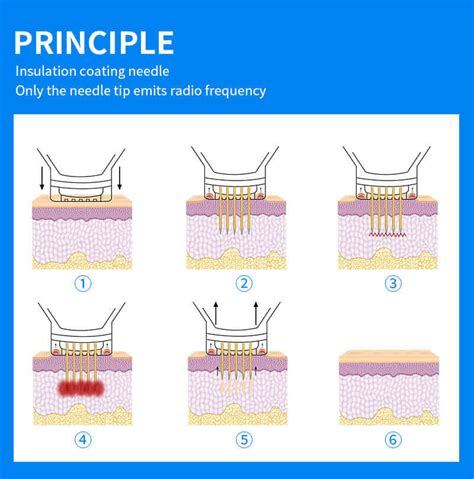 PRINCIPLE
Insulation coating needle
Only the needle tip emits radio frequency

①
②
③
④
⑤
⑥