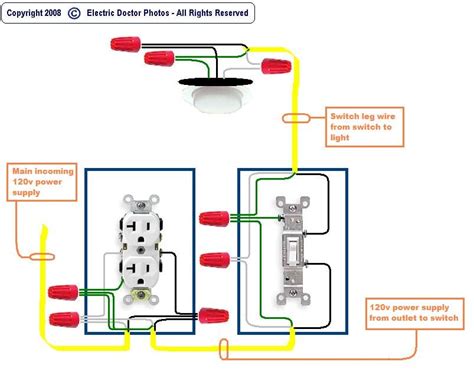 Copyright 2008 © Electric Doctor Photos - All Rights Reserved

Switch leg wire from switch to light

Main incoming 120v power supply

120v power supply from outlet to switch