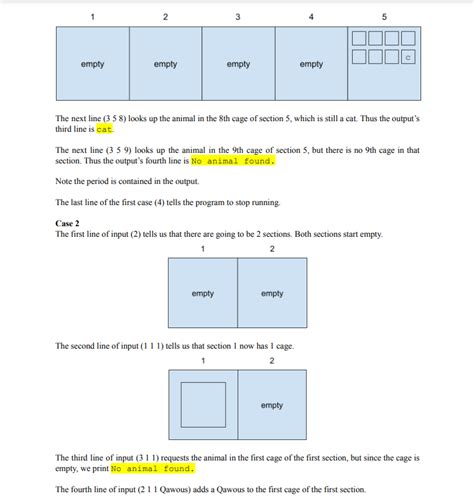 1 2 3 4 5

empty empty empty empty

c

The next line (3 5 8) looks up the animal in the 8th cage of section 5, which is still a cat. Thus the output's third line is cat.

The next line (3 5 9) looks up the animal in the 9th cage of section 5, but there is no 9th cage in that section. Thus the output's fourth line is No animal found.

Note the period is contained in the output.

The last line of the first case (4) tells the program to stop running.

Case 2
The first line of input (2) tells us that there are going to be 2 sections. Both sections start empty.

1 2

empty empty

The second line of input (1 1 1) tells us that section 1 now has 1 cage.

1 2

empty

The third line of input (3 1 1) requests the animal in the first cage of the first section, but since the cage is empty, we print No animal found.

The fourth line of input (2 1 1 Qawous) adds a Qawous to the first cage of the first section.