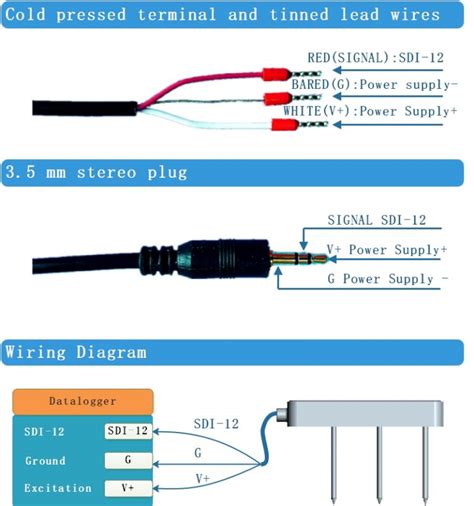 Cold pressed terminal and tinned lead wires

RED(SIGNAL):SDI-12

BARED(G):Power supply-

WHITE(V+):Power Supply+

3.5 mm stereo plug

SIGNAL SDI-12

V+ Power Supply+

G Power Supply -

Wiring Diagram

Datalogger

SDI-12 SDI-12

Ground G

Excitation V+

SDI-12

G

V+