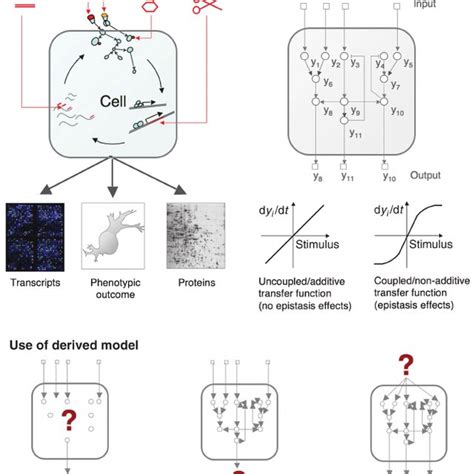 Input

Cell

$y_1$ $y_2$ $y_3$ $y_4$ $y_5$
$y_6$ $y_7$
$y_8$ $y_9$ $y_{10}$
$y_{11}$

$y_8$ $y_{11}$ $y_{10}$ Output

Transcripts

Phenotypic outcome

Proteins

$dy_i/dt$

Stimulus

Uncoupled/additive transfer function (no epistasis effects)

$dy_i/dt$

Stimulus

Coupled/non-additive transfer function (epistasis effects)

Use of derived model

?

?