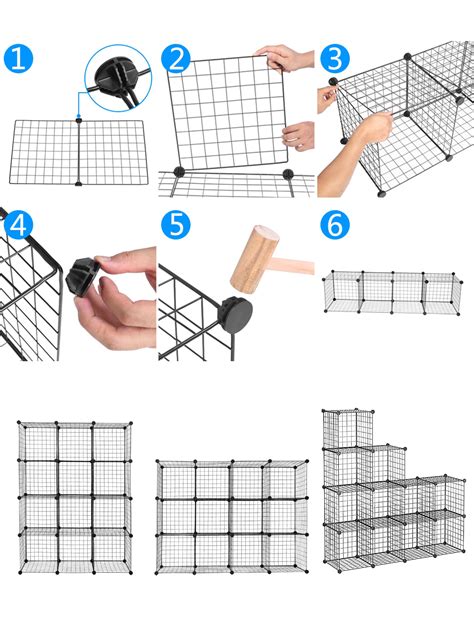 1
2
3
4
5
6