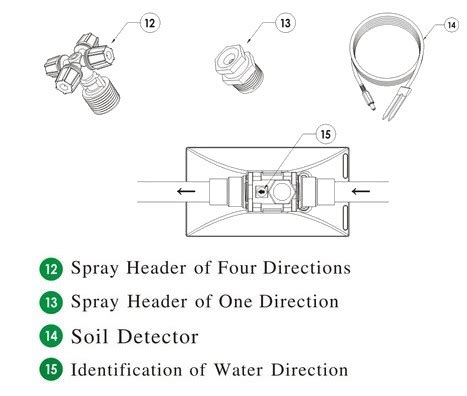 12

13

14

15

12 Spray Header of Four Directions

13 Spray Header of One Direction

14 Soil Detector

15 Identification of Water Direction