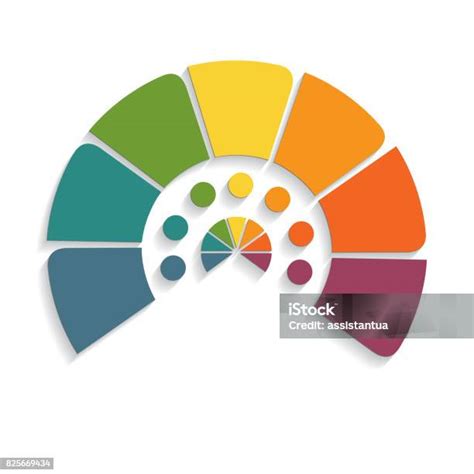 iStock
Credit: assistantua

825669434