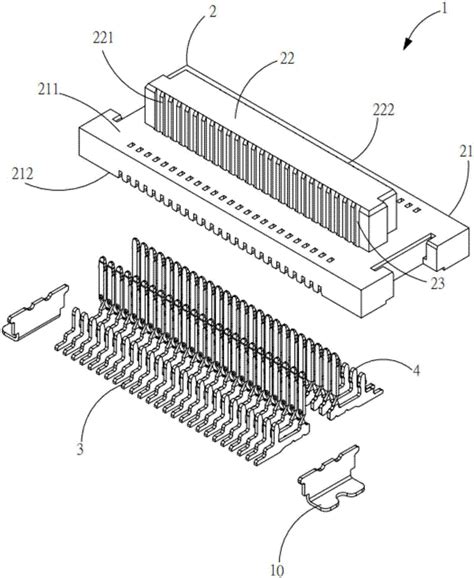 1
2
221
22
211
222
21
212
23
4
3
10