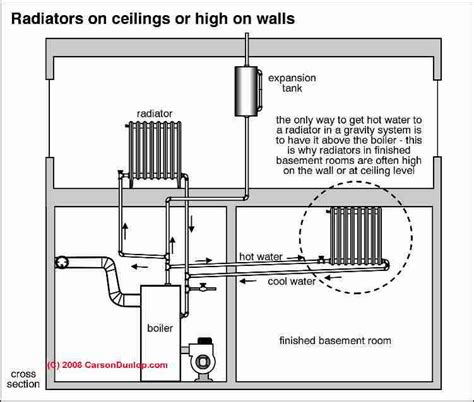 Radiators on ceilings or high on walls

expansion tank

radiator

the only way to get hot water to a radiator in a gravity system is to have it above the boiler - this is why radiators in finished basement rooms are often high on the wall or at ceiling level

hot water

cool water

boiler

finished basement room

(C) 2008 CarsonDunlop.com

cross section