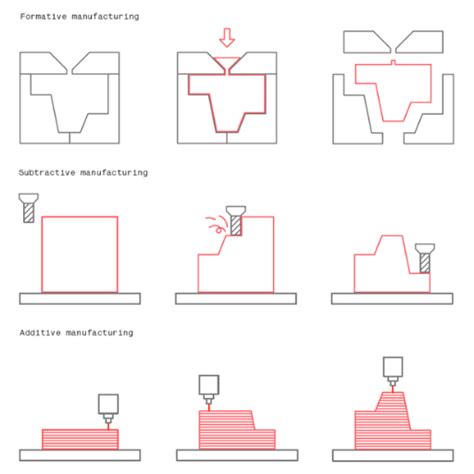 Formative manufacturing

Subtractive manufacturing

Additive manufacturing