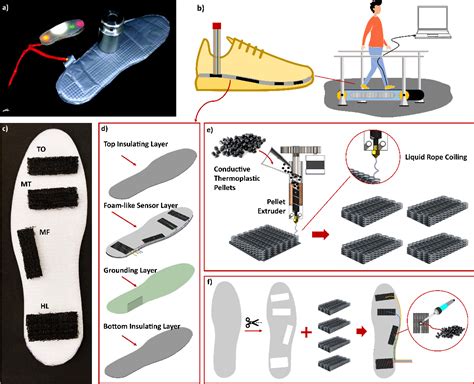 a)

b)

c)

TO

MT

MF

HL

d)

Top Insulating Layer

Foam-like Sensor Layer

Grounding Layer

Bottom Insulating Layer

e)

Conductive Thermoplastic Pellets

Pellet Extruder

Liquid Rope Coiling

f)