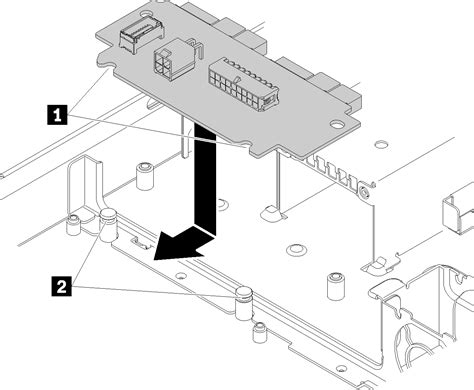 1

2