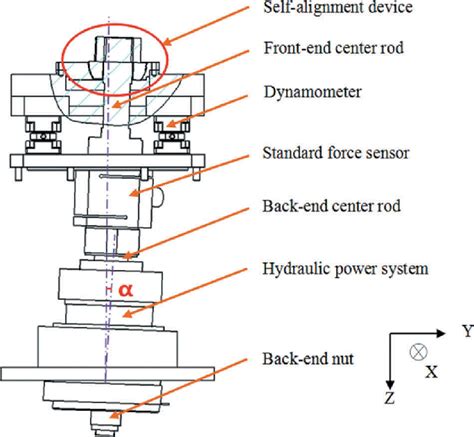 Self-alignment device

Front-end center rod

Dynamometer

Standard force sensor

Back-end center rod

Hydraulic power system

α

Back-end nut

Y

X

Z