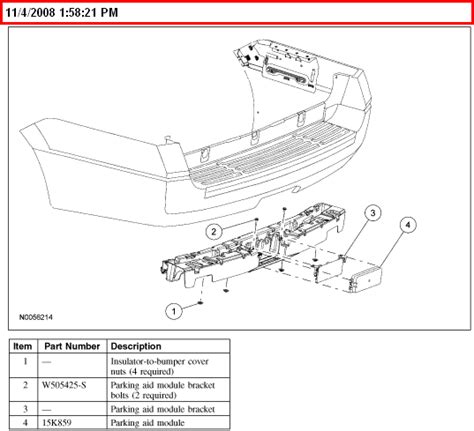 11/4/2008 1:58:21 PM

2
3
4
1
N0056214

| Item | Part Number | Description |
|---|---|---|
| 1 | — | Insulator-to-bumper cover nuts (4 required) |
| 2 | W505425-S | Parking aid module bracket bolts (2 required) |
| 3 | — | Parking aid module bracket |
| 4 | 15K859 | Parking aid module |