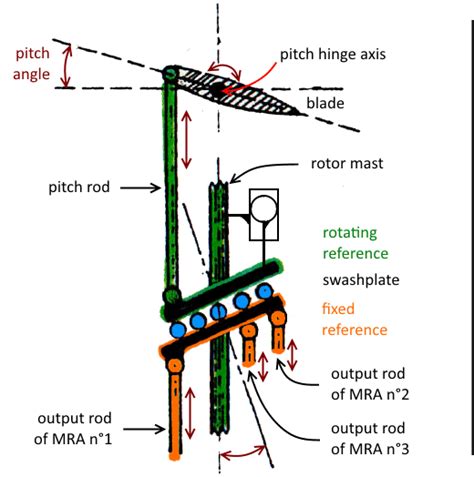 pitch angle

pitch hinge axis

blade

rotor mast

pitch rod

rotating reference

swashplate

fixed reference

output rod of MRA n°2

output rod of MRA n°1

output rod of MRA n°3