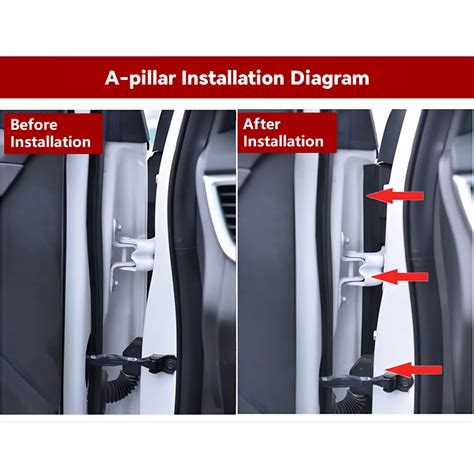 A-pillar Installation Diagram

Before Installation

After Installation