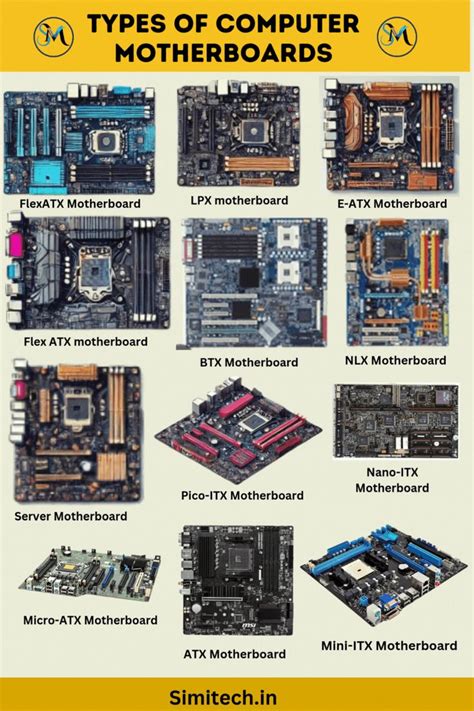 SM

TYPES OF COMPUTER MOTHERBOARDS

SM

FlexATX Motherboard

LPX motherboard

E-ATX Motherboard

Flex ATX motherboard

BTX Motherboard

NLX Motherboard

Server Motherboard

Pico-ITX Motherboard

Nano-ITX Motherboard

Micro-ATX Motherboard

ATX Motherboard

Mini-ITX Motherboard

Simitech.in