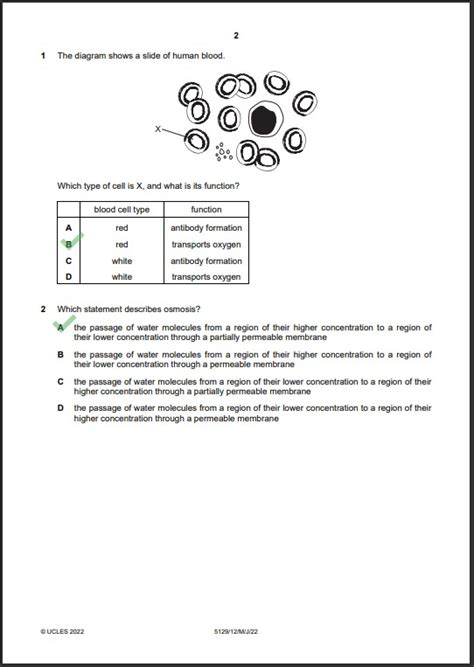 2

1 The diagram shows a slide of human blood.

X

Which type of cell is X, and what is its function?

| | blood cell type | function |
|---|---|---|
| A | red | antibody formation |
| B | red | transports oxygen |
| C | white | antibody formation |
| D | white | transports oxygen |

2 Which statement describes osmosis?

A the passage of water molecules from a region of their higher concentration to a region of their lower concentration through a partially permeable membrane

B the passage of water molecules from a region of their higher concentration to a region of their lower concentration through a permeable membrane

C the passage of water molecules from a region of their lower concentration to a region of their higher concentration through a partially permeable membrane

D the passage of water molecules from a region of their lower concentration to a region of their higher concentration through a permeable membrane

© UCLES 2022 5129/12/M/J/22