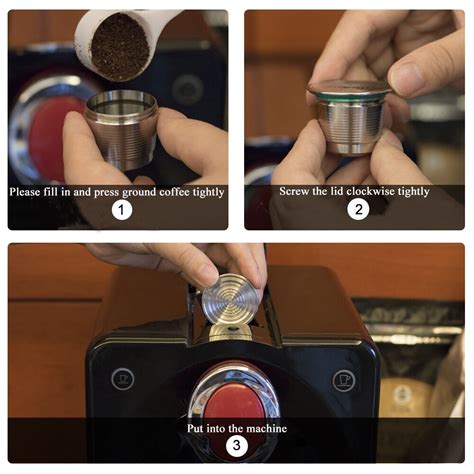 Please fill in and press ground coffee tightly
1

Screw the lid clockwise tightly
2

Put into the machine
3