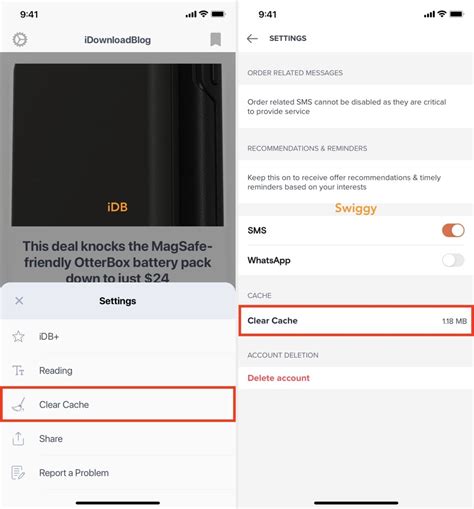 9:41

iDownloadBlog

iDB

This deal knocks the MagSafe-friendly OtterBox battery pack down to just $24

Settings

iDB+

Reading

Clear Cache

Share

Report a Problem

9:41

SETTINGS

ORDER RELATED MESSAGES

Order related SMS cannot be disabled as they are critical to provide service

RECOMMENDATIONS & REMINDERS

Keep this on to receive offer recommendations & timely reminders based on your interests

Swiggy

SMS

WhatsApp

CACHE

Clear Cache 1.18 MB

ACCOUNT DELETION

Delete account