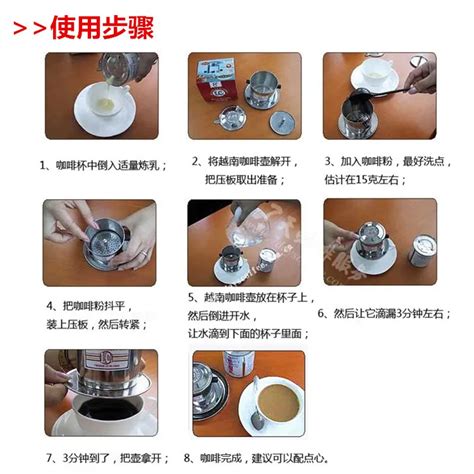 >>使用步骤

1、咖啡杯中倒入适量炼乳；

2、将越南咖啡壶解开，把压板取出准备；

3、加入咖啡粉，最好洗点，估计在15克左右；

4、把咖啡粉抖平，装上压板，然后转紧；

5、越南咖啡壶放在杯子上，然后倒进开水，让水滴到下面的杯子里面；

6、然后让它滴漏3分钟左右；

7、3分钟到了，把壶拿开；

8、咖啡完成，建议可以配点心。