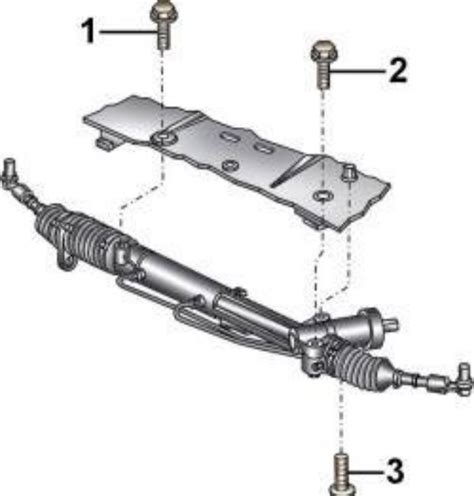 1
2
3