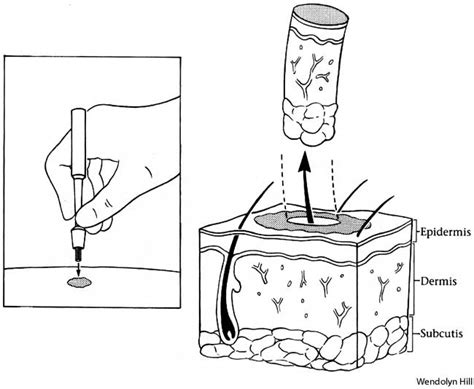 Epidermis
Dermis
Subcutis
Wendolyn Hill